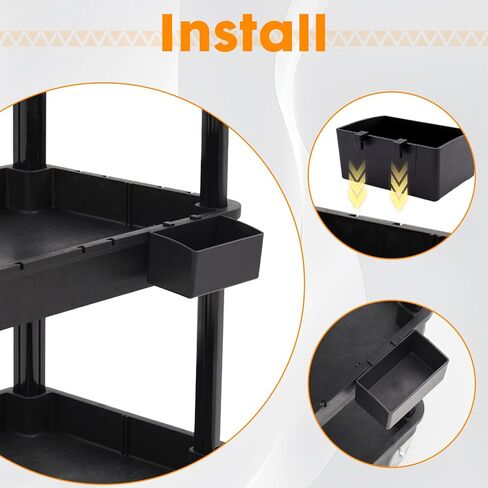 Install