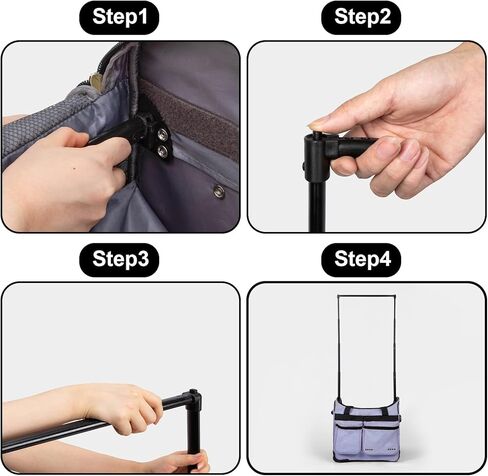 Step1

Step2

Step3

Step4