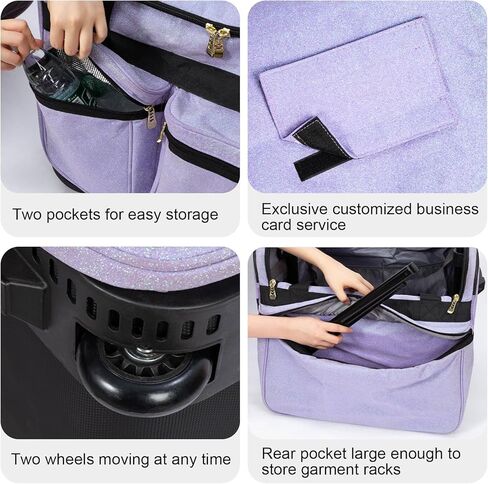 Two pockets for easy storage

Exclusive customized business card service

Two wheels moving at any time

Rear pocket large enough to store garment racks