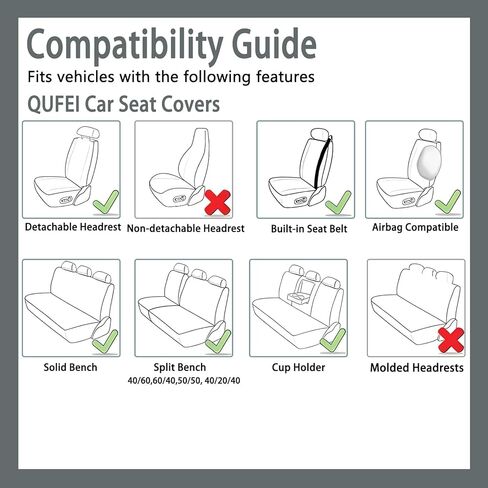 Compatibility Guide

Fits vehicles with the following features

QUFEI Car Seat Covers

Detachable Headrest

Non-detachable Headrest

Built-in Seat Belt

Airbag Compatible

Solid Bench

Split Bench
40/60,60/40,50/50, 40/20/40

Cup Holder

Molded Headrests