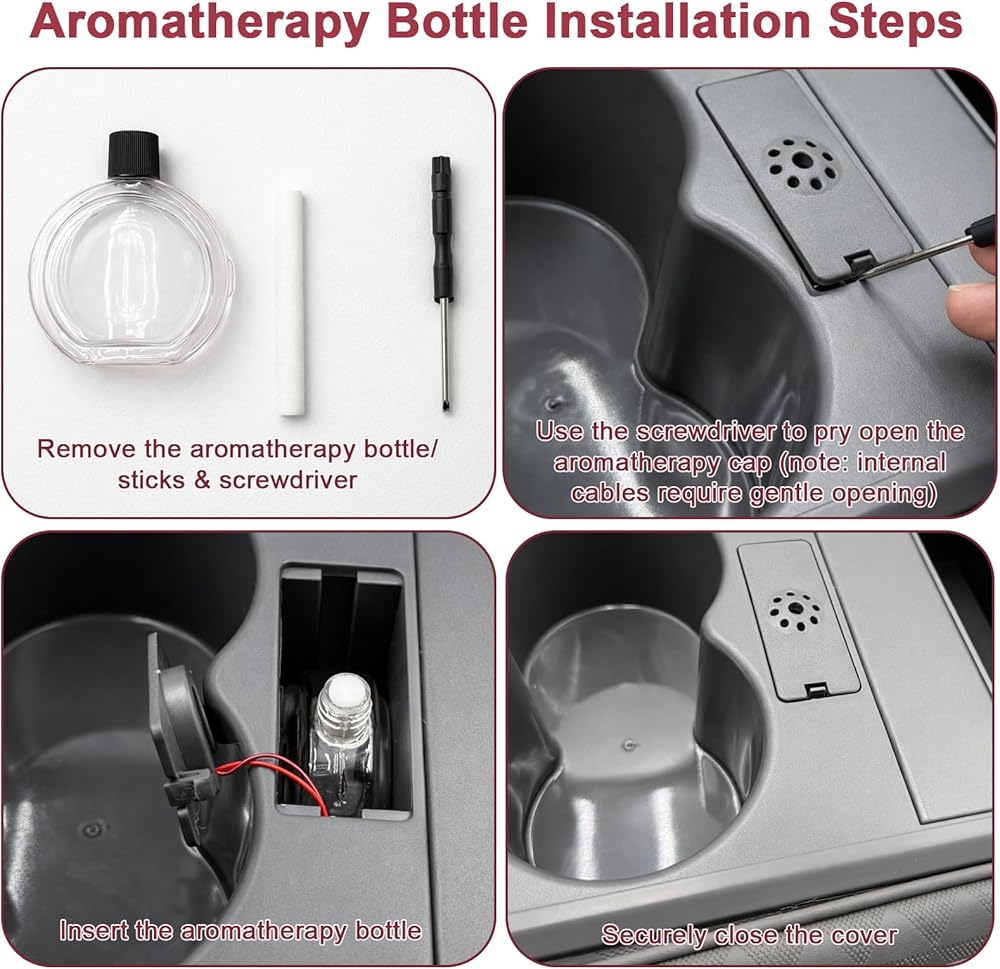 Aromatherapy Bottle Installation Steps

Remove the aromatherapy bottle/ sticks & screwdriver

Use the screwdriver to pry open the aromatherapy cap (note: internal cables require gentle opening)

Insert the aromatherapy bottle

Securely close the cover