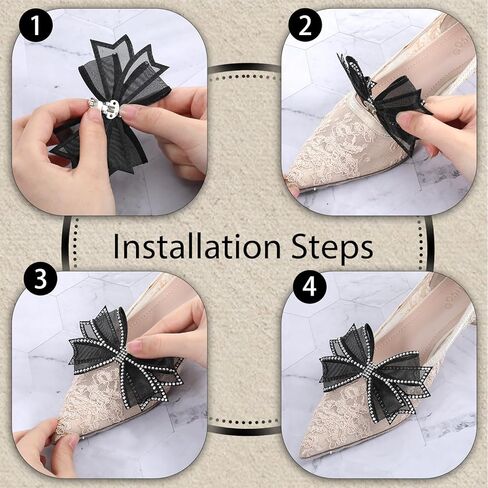 1

2

Installation Steps

3

4