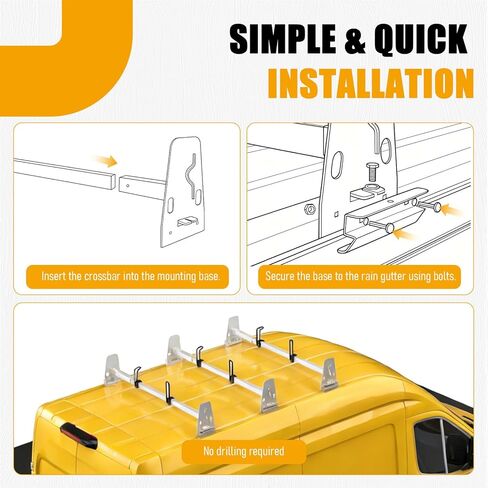 SIMPLE & QUICK
INSTALLATION

Insert the crossbar into the mounting base.

Secure the base to the rain gutter using bolts.

No drilling required