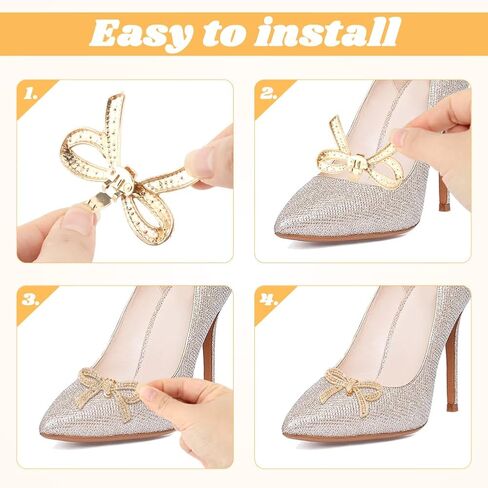 Easy to install

1.

2.

3.

4.