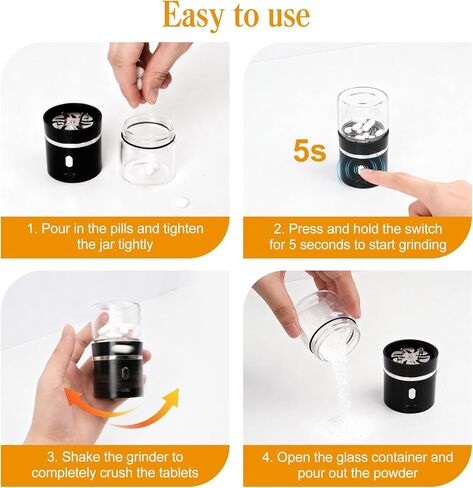 Easy to use

1. Pour in the pills and tighten the jar tightly

5s

2. Press and hold the switch for 5 seconds to start grinding

3. Shake the grinder to completely crush the tablets

4. Open the glass container and pour out the powder