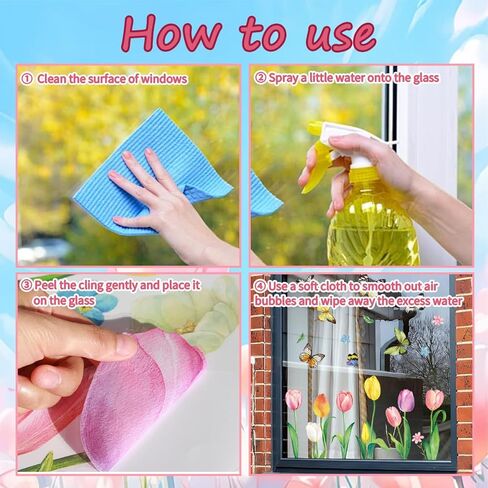 How to use

① Clean the surface of windows

② Spray a little water onto the glass

③ Peel the cling gently and place it on the glass

④ Use a soft cloth to smooth out air bubbles and wipe away the excess water