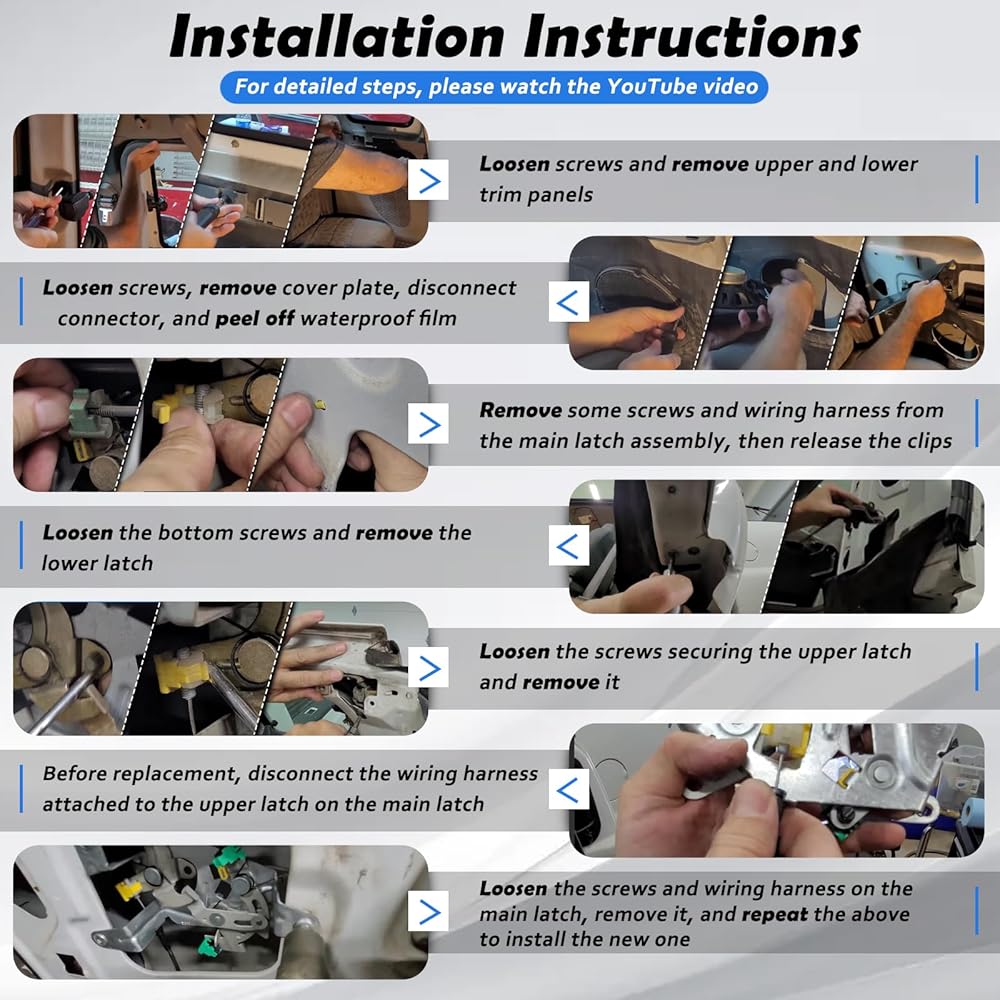 Installation Instructions

For detailed steps, please watch the YouTube video

Loosen screws and remove upper and lower trim panels

Loosen screws, remove cover plate, disconnect connector, and peel off waterproof film

Remove some screws and wiring harness from the main latch assembly, then release the clips

Loosen the bottom screws and remove the lower latch

Loosen the screws securing the upper latch and remove it

Before replacement, disconnect the wiring harness attached to the upper latch on the main latch

Loosen the screws and wiring harness on the main latch, remove it, and repeat the above to install the new one