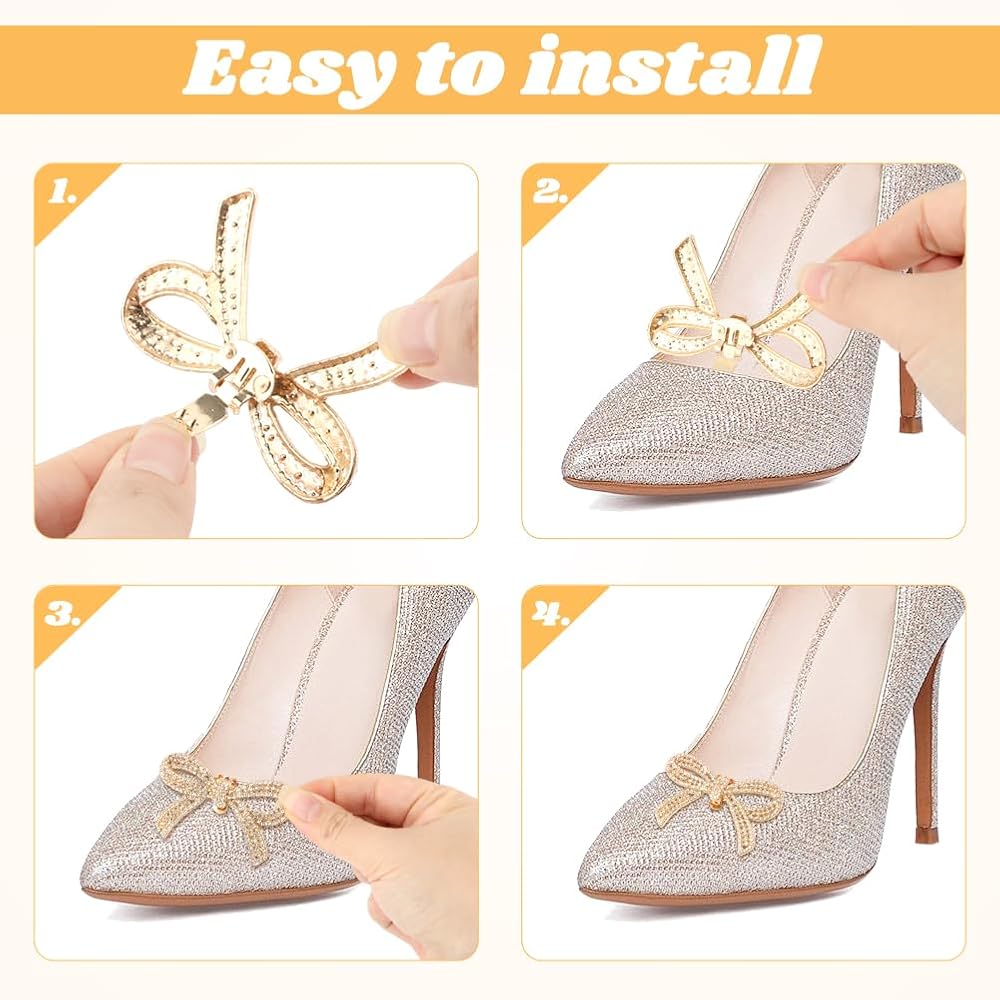 Easy to install

1.

2.

3.

4.