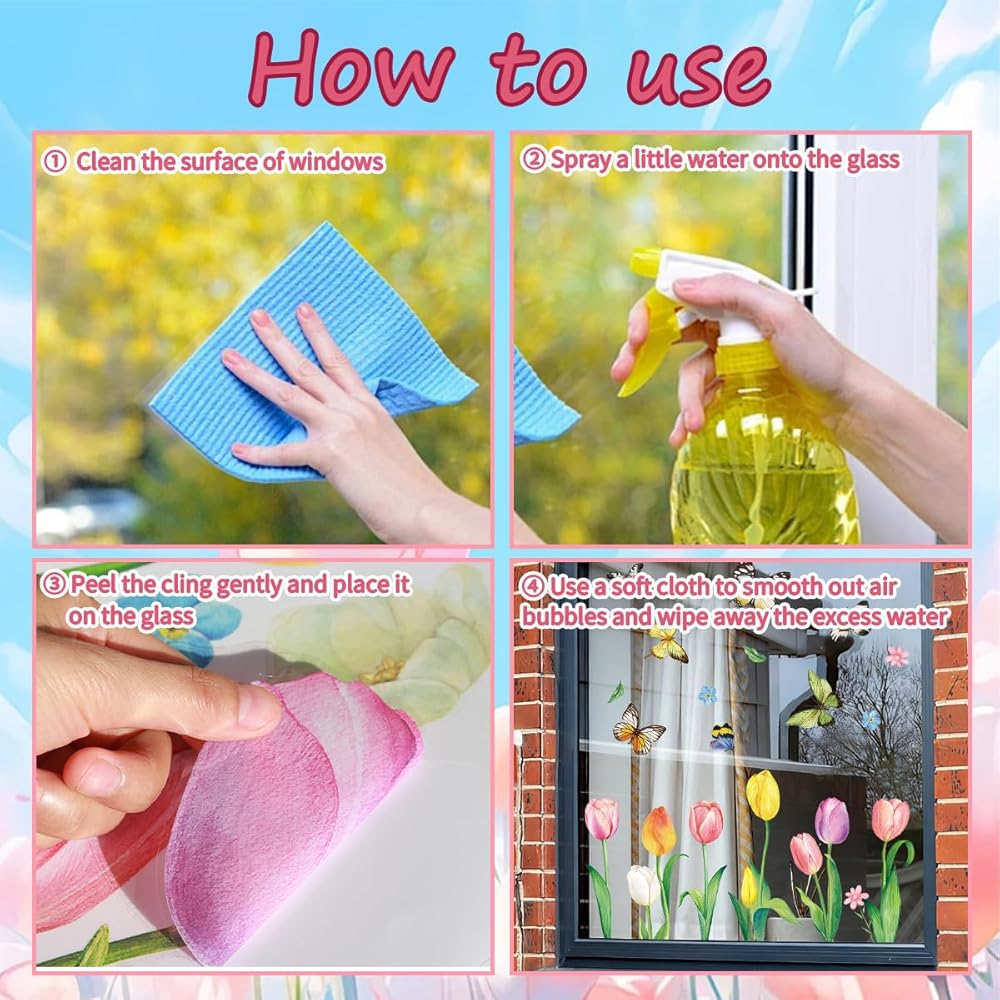 How to use

① Clean the surface of windows

② Spray a little water onto the glass

③ Peel the cling gently and place it on the glass

④ Use a soft cloth to smooth out air bubbles and wipe away the excess water