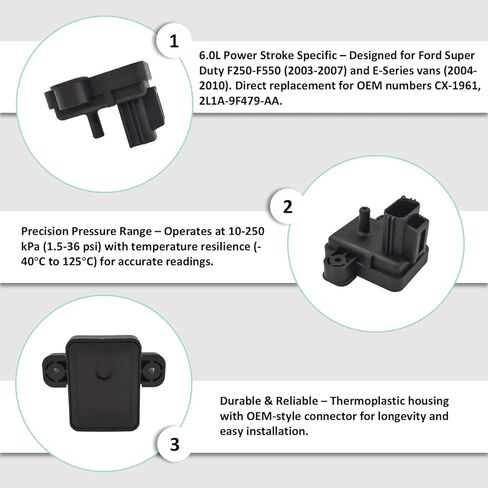 1

6.0L Power Stroke Specific – Designed for Ford Super Duty F250-F550 (2003-2007) and E-Series vans (2004-2010). Direct replacement for OEM numbers CX-1961, 2L1A-9F479-AA.

2

Precision Pressure Range – Operates at 10-250 kPa (1.5-36 psi) with temperature resilience (-40°C to 125°C) for accurate readings.

Durable & Reliable – Thermoplastic housing with OEM-style connector for longevity and easy installation.

3