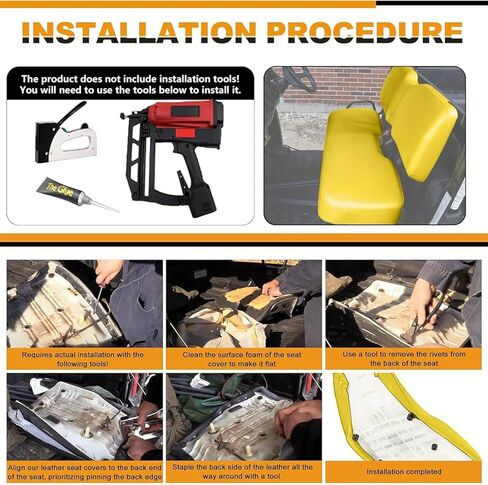 INSTALLATION PROCEDURE

The product does not include installation tools! You will need to use the tools below to install it.

The Glue

Requires actual installation with the following tools!

Clean the surface foam of the seat cover to make it flat

Use a tool to remove the rivets from the back of the seat

Align our leather seat covers to the back end of the seat, prioritizing pinning the back edge

Staple the back side of the leather all the way around with a tool.

Installation completed