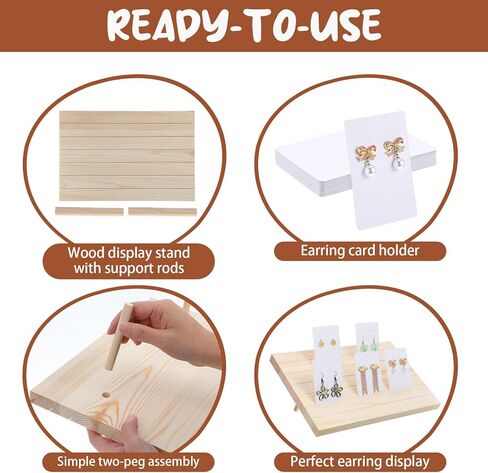 READY-TO-USE

Wood display stand with support rods

Earring card holder

Simple two-peg assembly

Perfect earring display