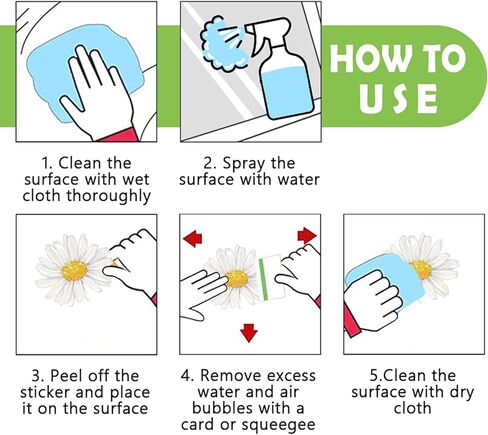 HOW TO USE

1. Clean the surface with wet cloth thoroughly

2. Spray the surface with water

3. Peel off the sticker and place it on the surface

4. Remove excess water and air bubbles with a card or squeegee

5.Clean the surface with dry cloth