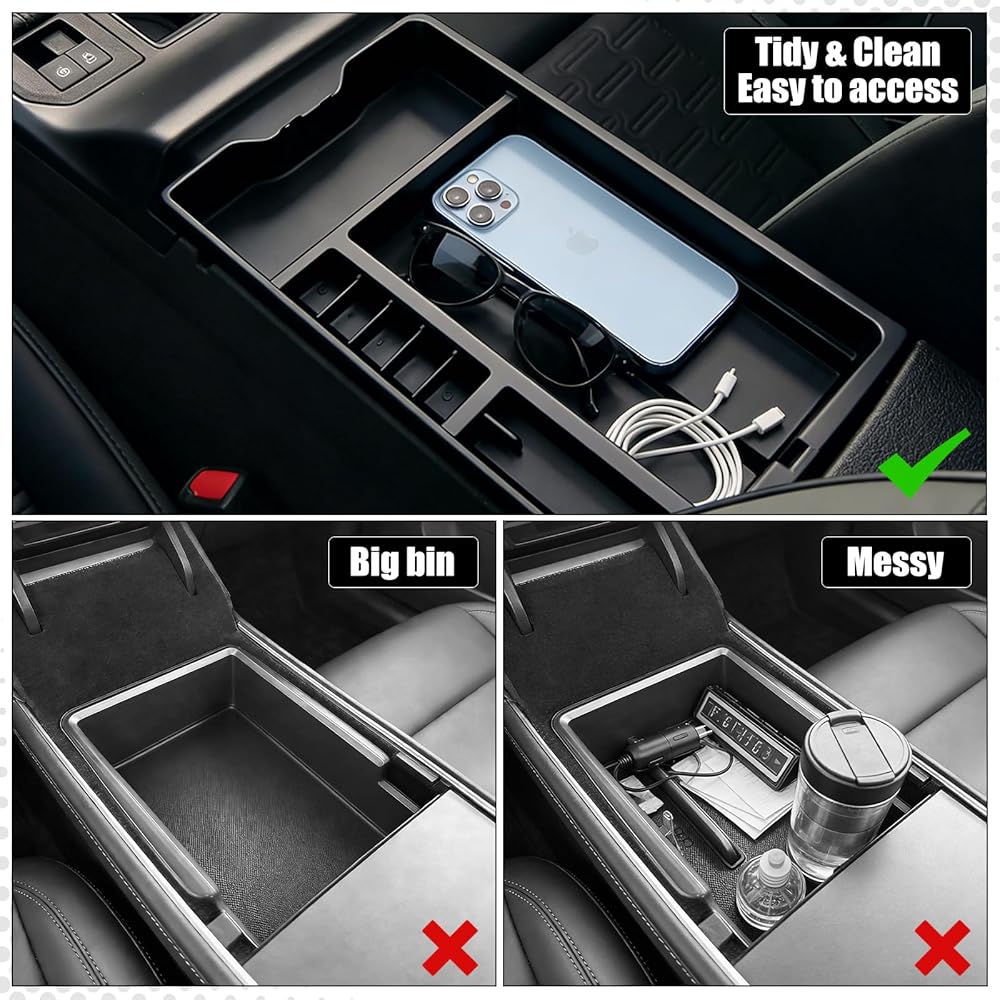 Tidy & Clean
Easy to access

Big bin

Messy