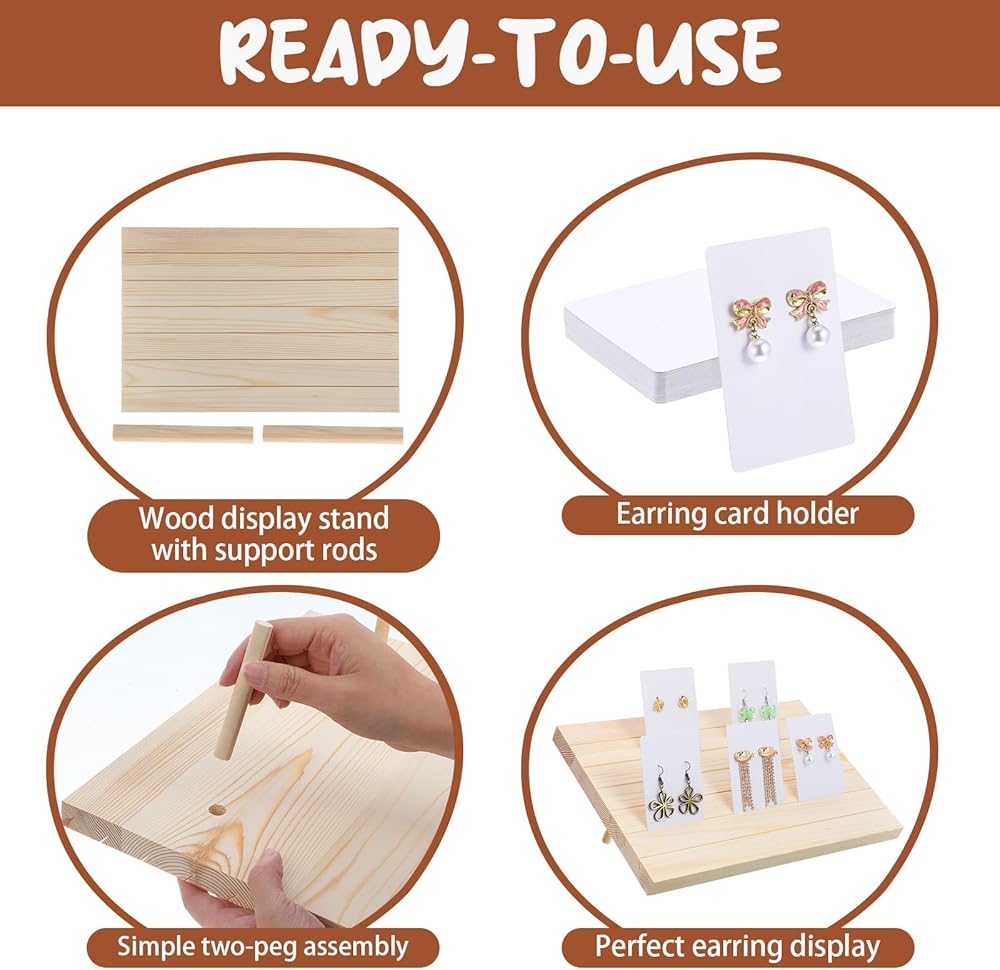 READY-TO-USE

Wood display stand with support rods

Earring card holder

Simple two-peg assembly

Perfect earring display