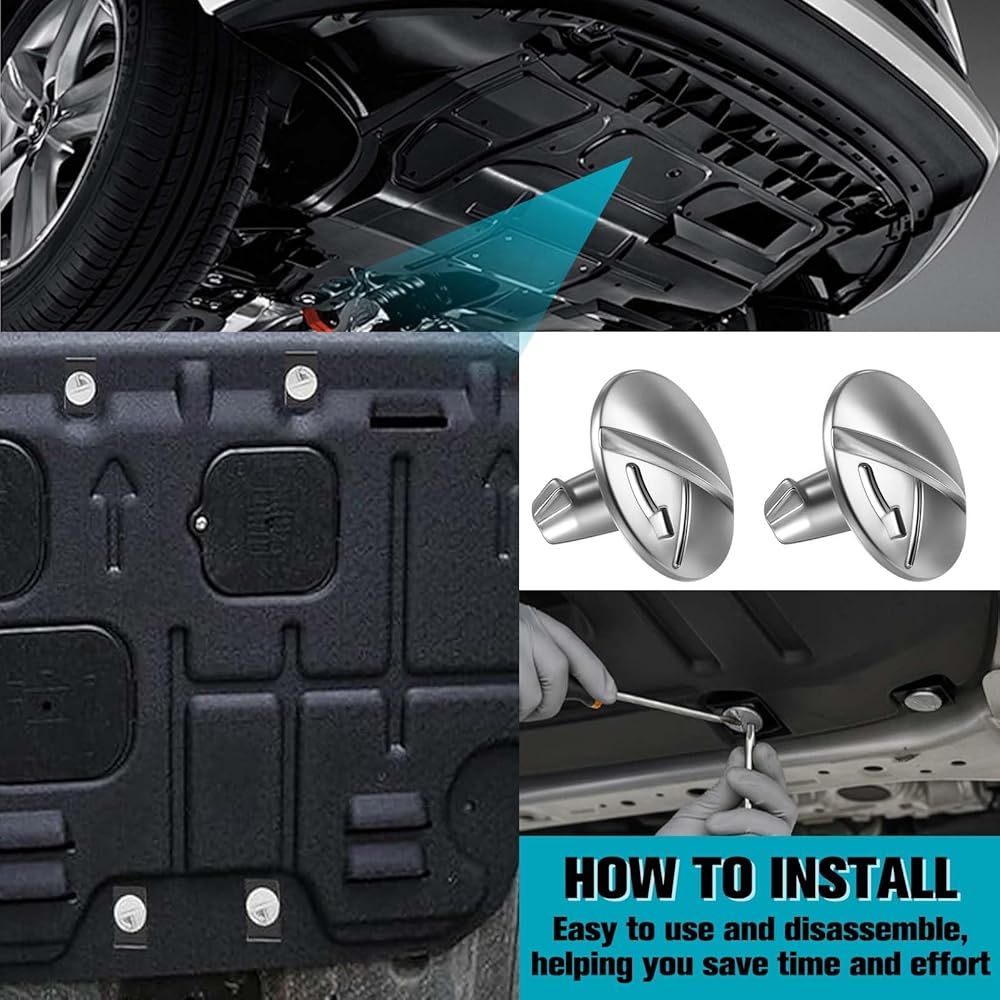 HOW TO INSTALL
Easy to use and disassemble, helping you save time and effort