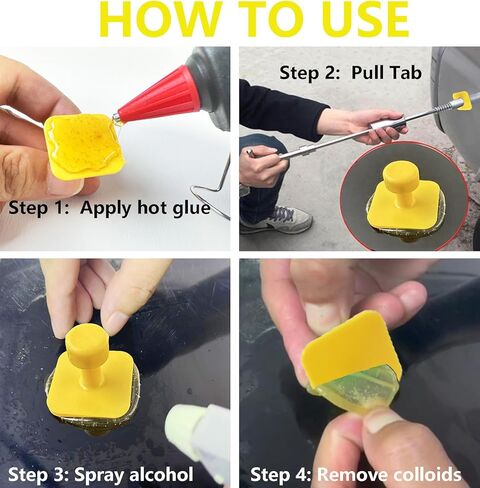 HOW TO USE

Step 1: Apply hot glue

Step 2: Pull Tab

Step 3: Spray alcohol

Step 4: Remove colloids