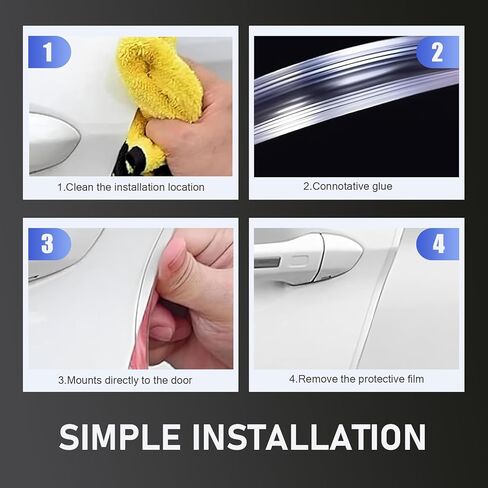 1

1.Clean the installation location

2

2.Connotative glue

3

3.Mounts directly to the door

4

4.Remove the protective film

SIMPLE INSTALLATION