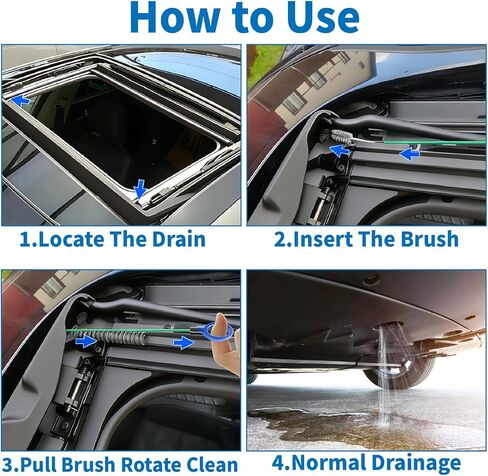 How to Use

1.Locate The Drain

2.Insert The Brush

3.Pull Brush Rotate Clean

4.Normal Drainage