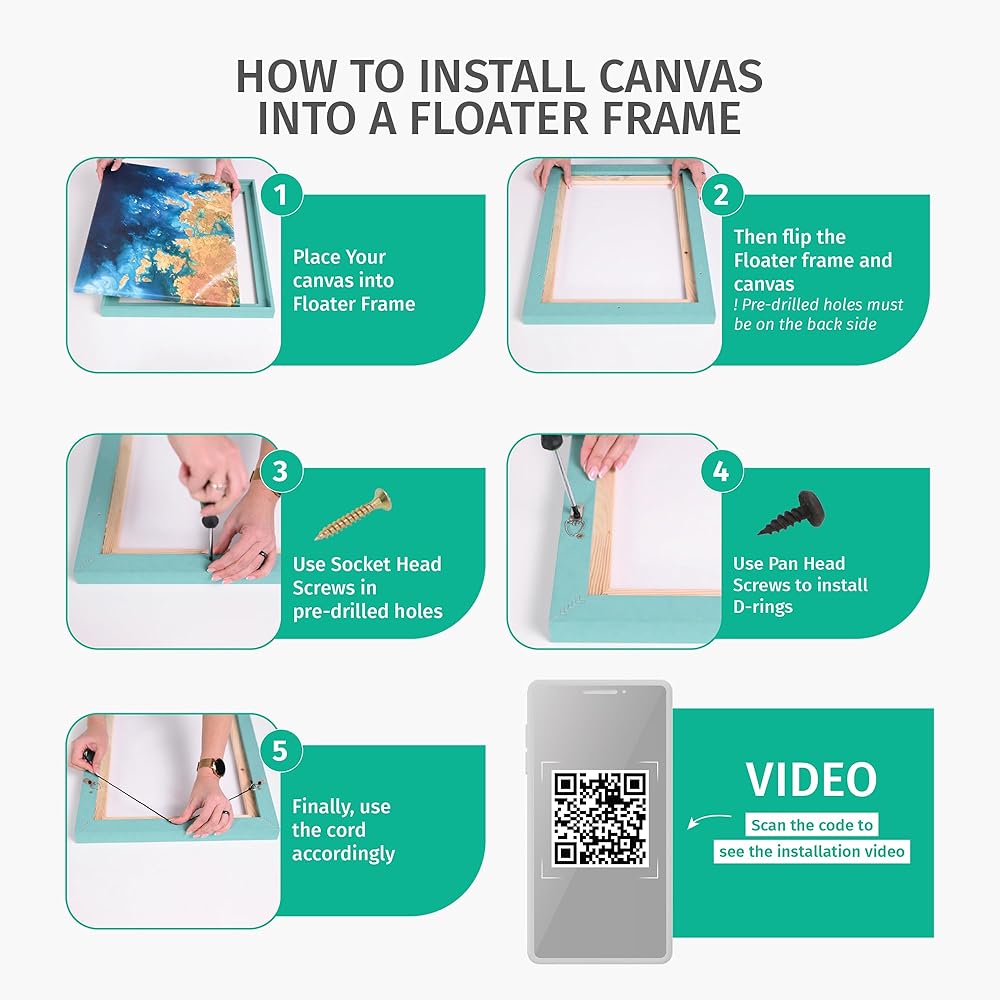 HOW TO INSTALL CANVAS INTO A FLOATER FRAME

1

Place Your canvas into Floater Frame

2

Then flip the Floater frame and canvas
! Pre-drilled holes must be on the back side

3

Use Socket Head Screws in pre-drilled holes

4

Use Pan Head Screws to install D-rings

5

Finally, use the cord accordingly

VIDEO

Scan the code to see the installation video