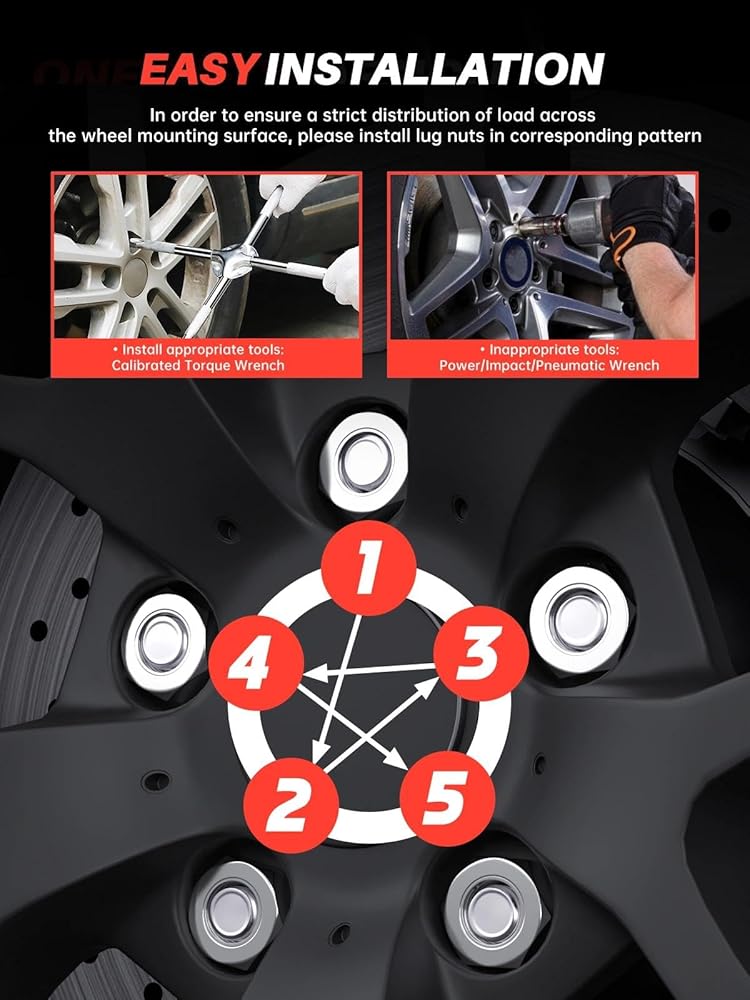 EASY INSTALLATION

In order to ensure a strict distribution of load across the wheel mounting surface, please install lug nuts in corresponding pattern

• Install appropriate tools: Calibrated Torque Wrench

• Inappropriate tools: Power/Impact/Pneumatic Wrench

1

4

3

2

5