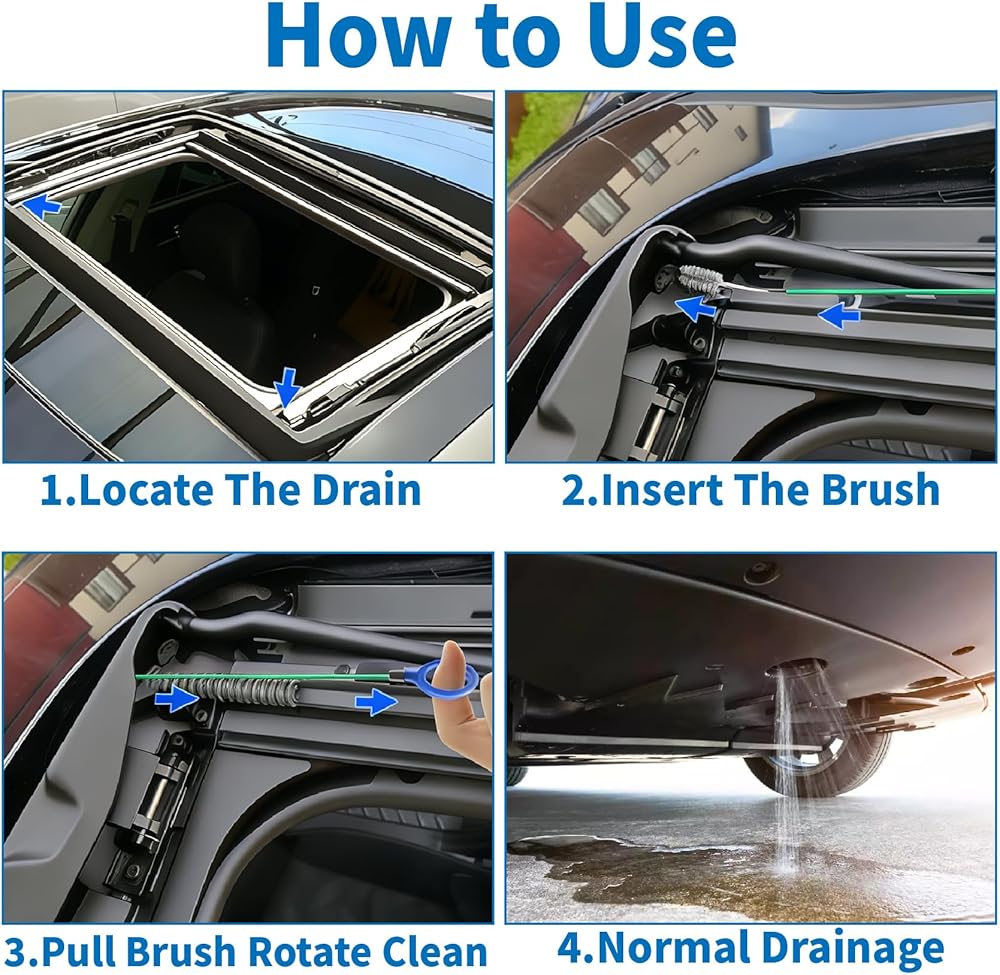 How to Use

1.Locate The Drain

2.Insert The Brush

3.Pull Brush Rotate Clean

4.Normal Drainage