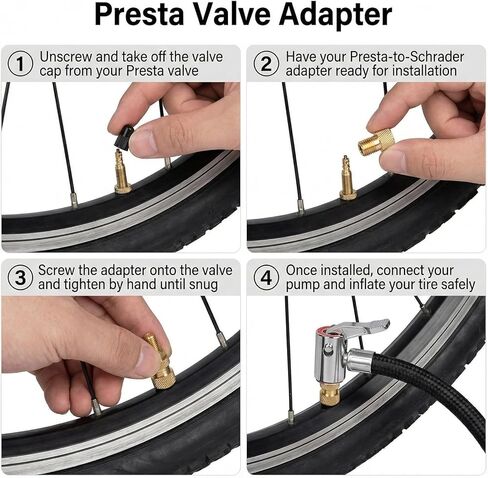 Presta Valve Adapter

1 Unscrew and take off the valve cap from your Presta valve

2 Have your Presta-to-Schrader adapter ready for installation

3 Screw the adapter onto the valve and tighten by hand until snug

4 Once installed, connect your pump and inflate your tire safely