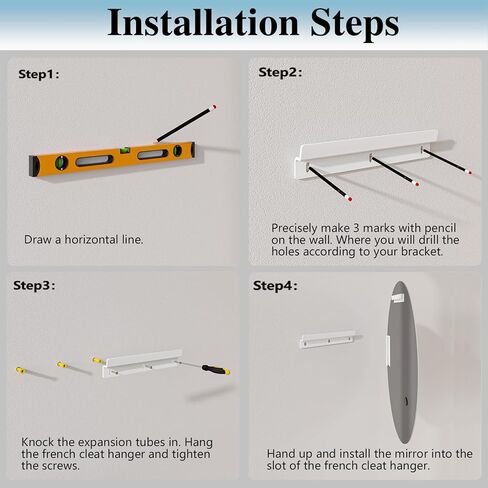 Installation Steps

Step1:

Draw a horizontal line.

Step2:

Precisely make 3 marks with pencil on the wall. Where you will drill the holes according to your bracket.

Step3:

Knock the expansion tubes in. Hang the french cleat hanger and tighten the screws.

Step4:

Hand up and install the mirror into the slot of the french cleat hanger.