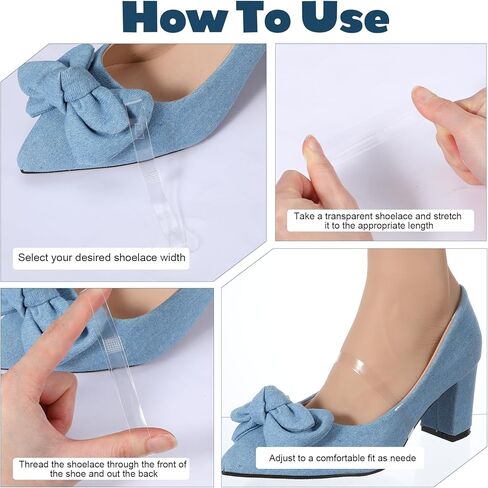 How To Use

Select your desired shoelace width

Take a transparent shoelace and stretch it to the appropriate length

Thread the shoelace through the front of the shoe and out the back

Adjust to a comfortable fit as neede