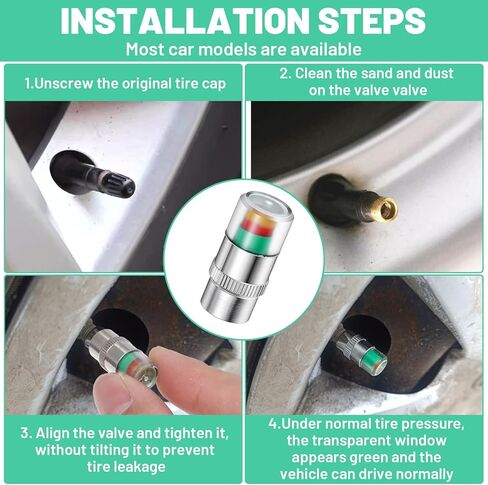 INSTALLATION STEPS

Most car models are available

1.Unscrew the original tire cap

2. Clean the sand and dust on the valve valve

3. Align the valve and tighten it, without tilting it to prevent tire leakage

4.Under normal tire pressure, the transparent window appears green and the vehicle can drive normally