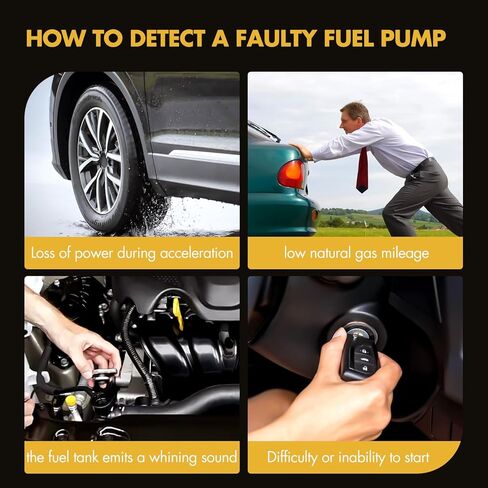 HOW TO DETECT A FAULTY FUEL PUMP

Loss of power during acceleration

low natural gas mileage

the fuel tank emits a whining sound

Difficulty or inability to start