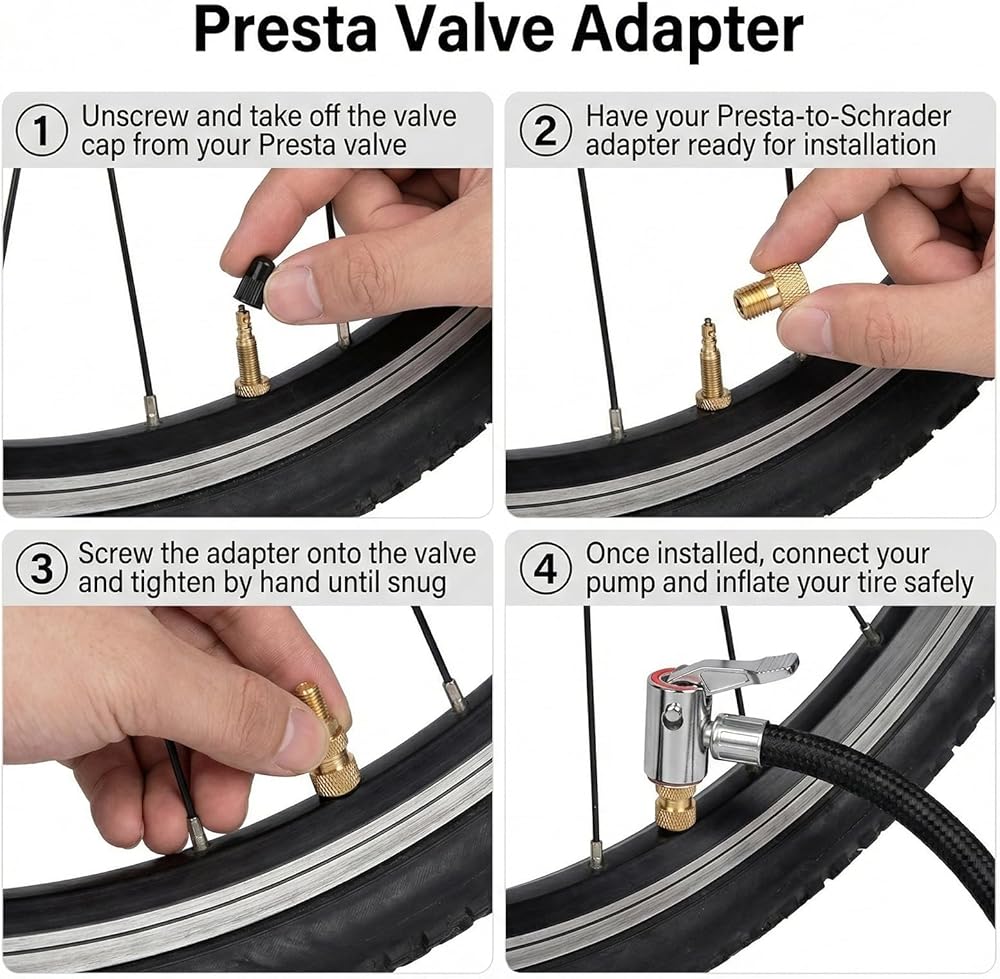 Presta Valve Adapter

1 Unscrew and take off the valve cap from your Presta valve

2 Have your Presta-to-Schrader adapter ready for installation

3 Screw the adapter onto the valve and tighten by hand until snug

4 Once installed, connect your pump and inflate your tire safely