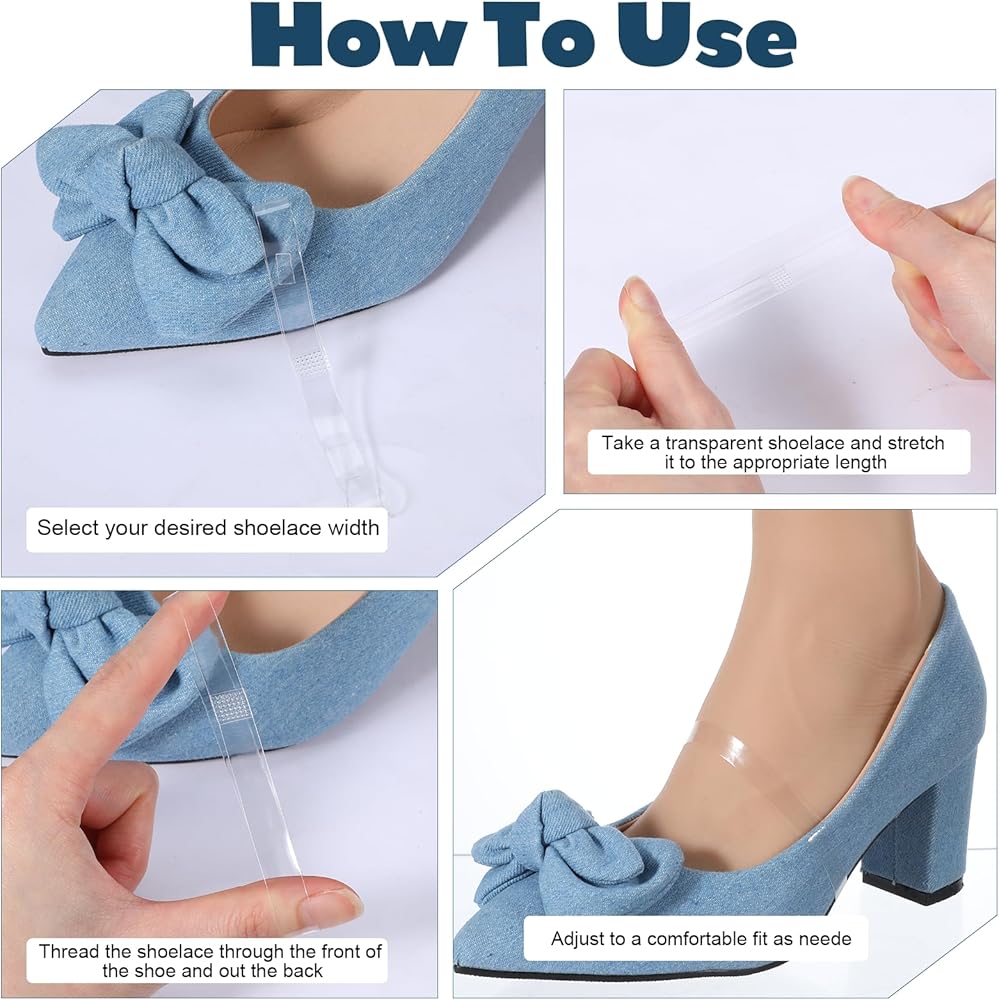 How To Use

Select your desired shoelace width

Take a transparent shoelace and stretch it to the appropriate length

Thread the shoelace through the front of the shoe and out the back

Adjust to a comfortable fit as neede