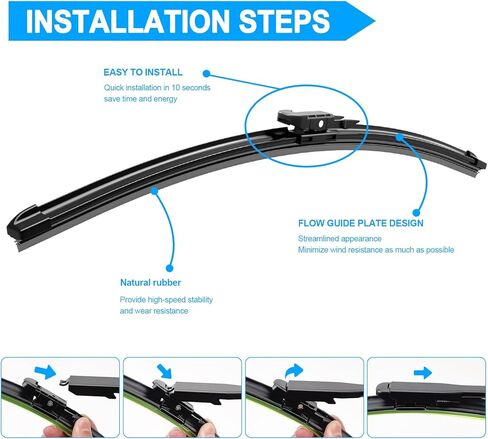 INSTALLATION STEPS

EASY TO INSTALL

Quick installation in 10 seconds save time and energy

FLOW GUIDE PLATE DESIGN

Streamlined appearance
Minimize wind resistance as much as possible

Natural rubber

Provide high-speed stability and wear resistance