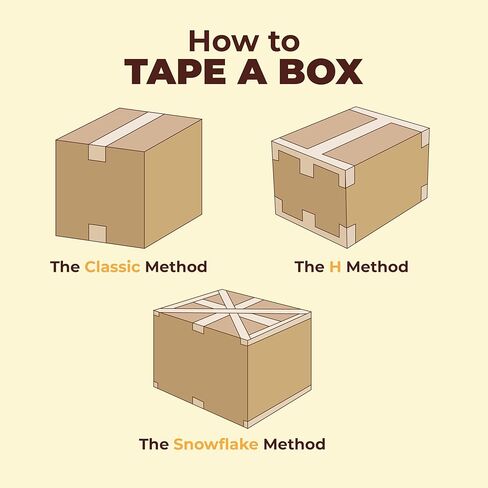 How to
TAPE A BOX

The Classic Method

The H Method

The Snowflake Method