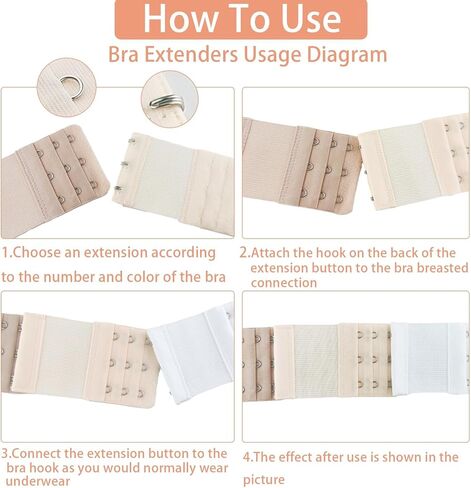 How To Use

Bra Extenders Usage Diagram

1.Choose an extension according to the number and color of the bra

2.Attach the hook on the back of the extension button to the bra breasted connection

3.Connect the extension button to the bra hook as you would normally wear underwear

4.The effect after use is shown in the picture