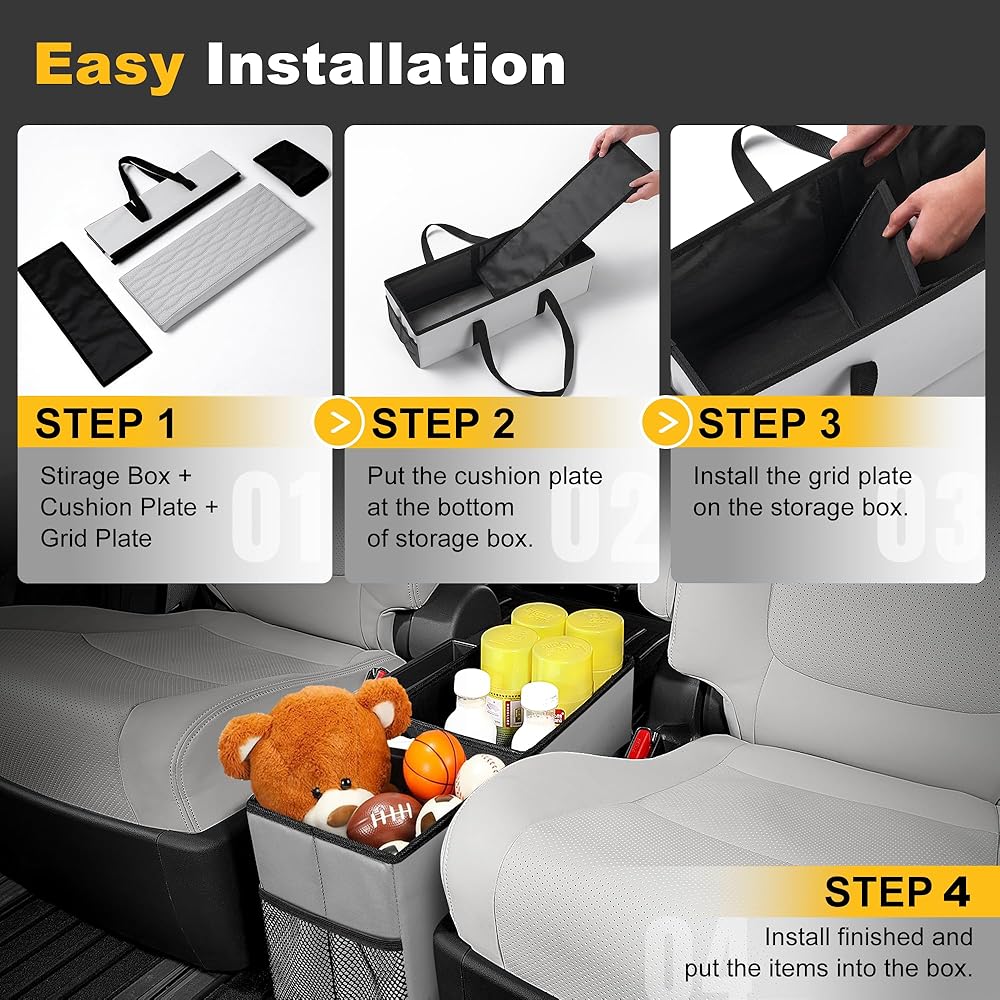 Easy Installation

STEP 1
Stirage Box + Cushion Plate + Grid Plate
01

STEP 2
Put the cushion plate at the bottom of storage box.
02

STEP 3
Install the grid plate on the storage box.
03

STEP 4
Install finished and put the items into the box.
04