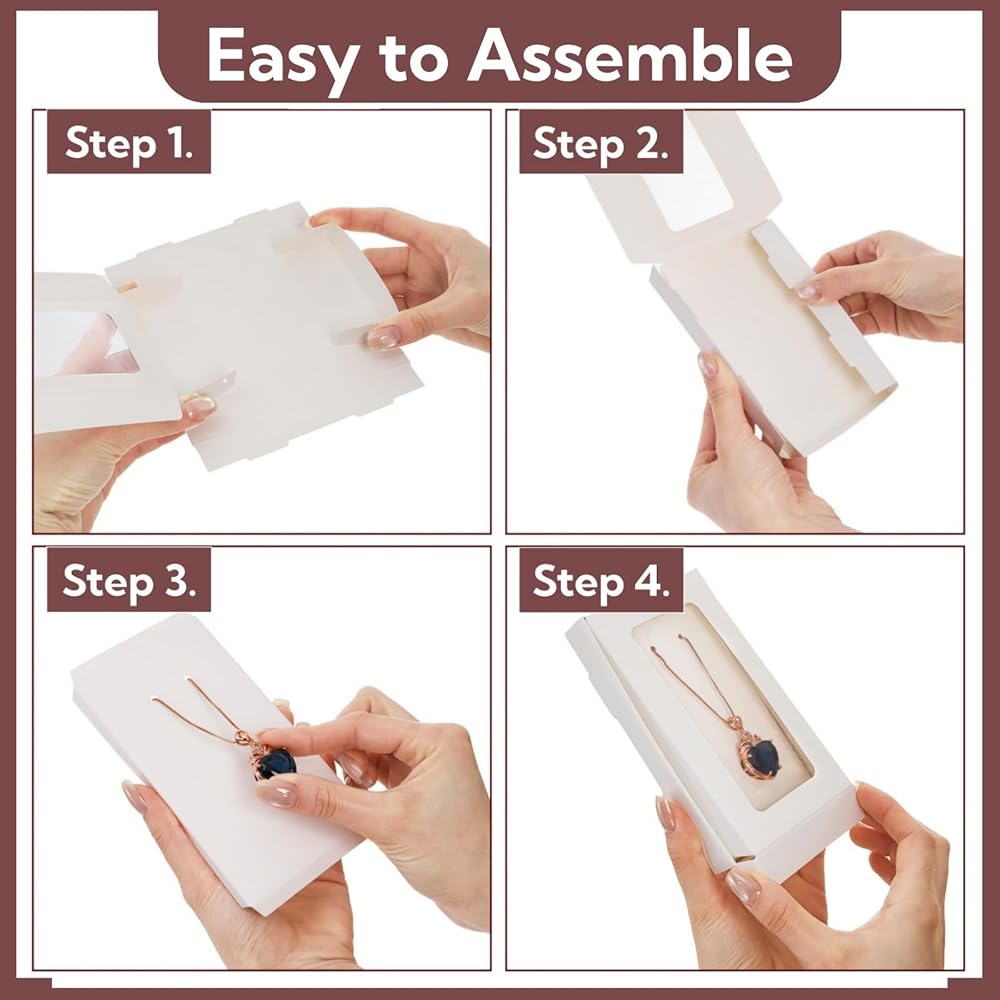 Easy to Assemble

Step 1.

Step 2.

Step 3.

Step 4.