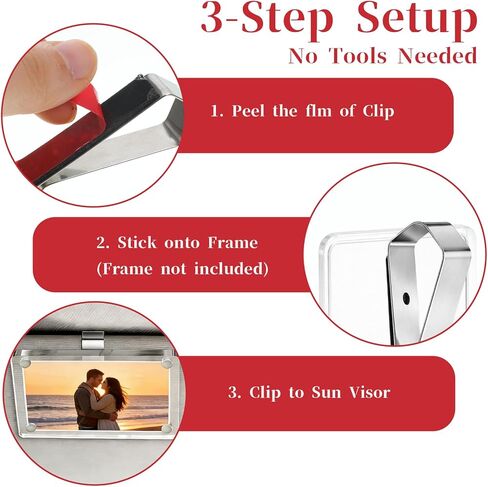 3-Step Setup
No Tools Needed

1. Peel the flm of Clip

2. Stick onto Frame
(Frame not included)

3. Clip to Sun Visor