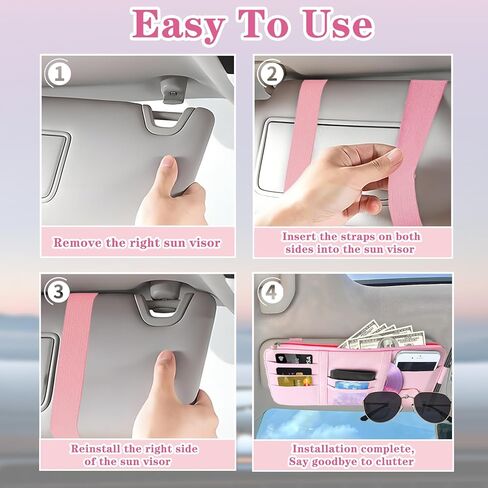 Easy To Use

1

Remove the right sun visor

2

Insert the straps on both sides into the sun visor

3

Reinstall the right side of the sun visor

4

Installation complete, Say goodbye to clutter