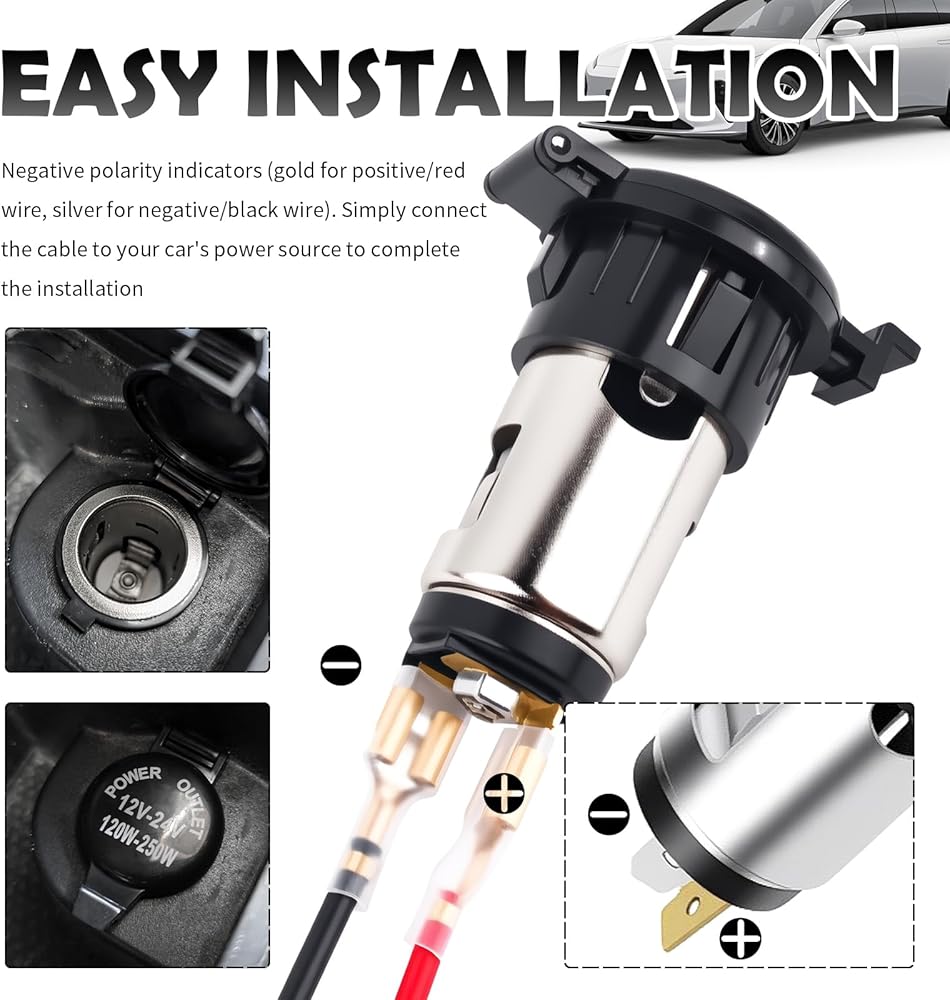 EASY INSTALLATION

Negative polarity indicators (gold for positive/red wire, silver for negative/black wire). Simply connect the cable to your car's power source to complete the installation

POWER OUTLET
12V-24V
120W-250W