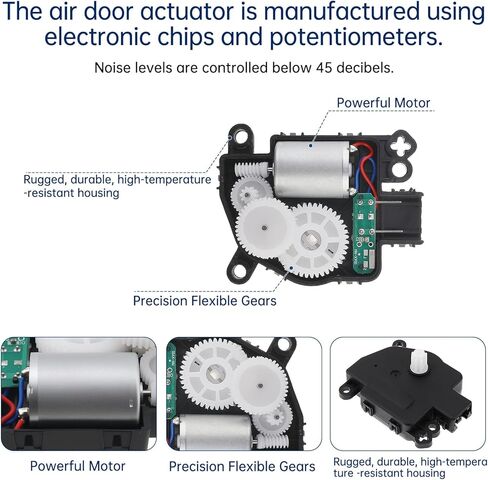 The air door actuator is manufactured using electronic chips and potentiometers.

Noise levels are controlled below 45 decibels.

Powerful Motor

Rugged, durable, high-temperature -resistant housing

Precision Flexible Gears

Powerful Motor

Precision Flexible Gears

Rugged, durable, high-tempera ture -resistant housing