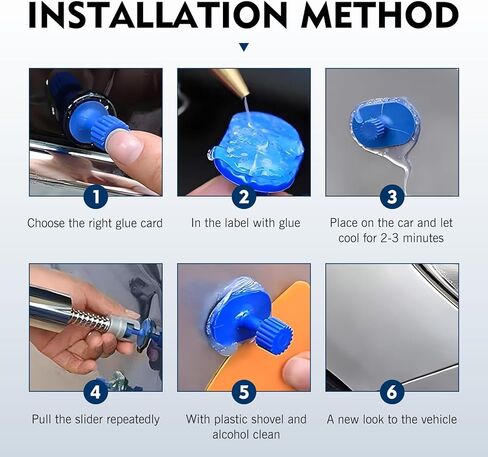 INSTALLATION METHOD

1
Choose the right glue card

2
In the label with glue

3
Place on the car and let cool for 2-3 minutes

4
Pull the slider repeatedly

5
With plastic shovel and alcohol clean

6
A new look to the vehicle