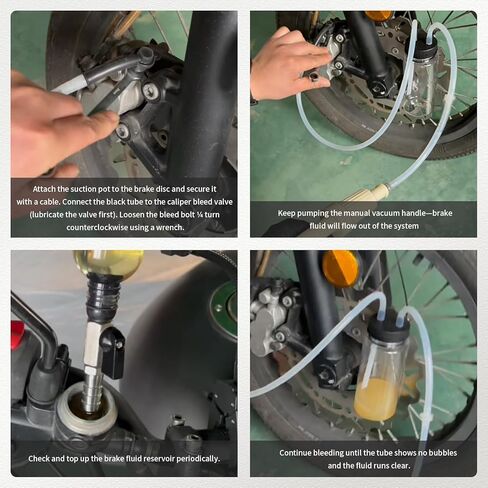 Attach the suction pot to the brake disc and secure it with a cable. Connect the black tube to the caliper bleed valve (lubricate the valve first). Loosen the bleed bolt ¼ turn counterclockwise using a wrench.

Keep pumping the manual vacuum handle—brake fluid will flow out of the system

Check and top up the brake fluid reservoir periodically.

Continue bleeding until the tube shows no bubbles and the fluid runs clear.