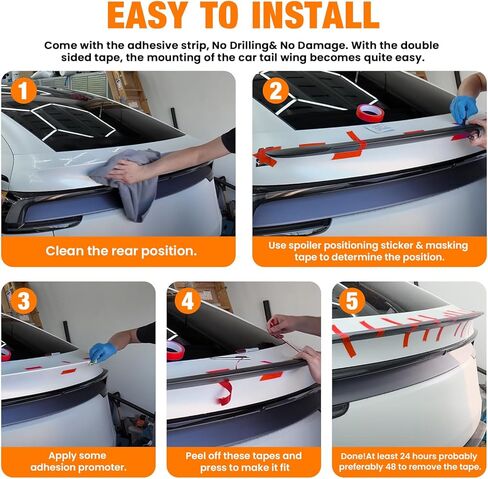 EASY TO INSTALL

Come with the adhesive strip, No Drilling& No Damage. With the double sided tape, the mounting of the car tail wing becomes quite easy.

1

Clean the rear position.

2

Use spoiler positioning sticker & masking tape to determine the position.

3

Apply some adhesion promoter.

4

Peel off these tapes and press to make it fit

5

Done!At least 24 hours probably preferably 48 to remove the tape.