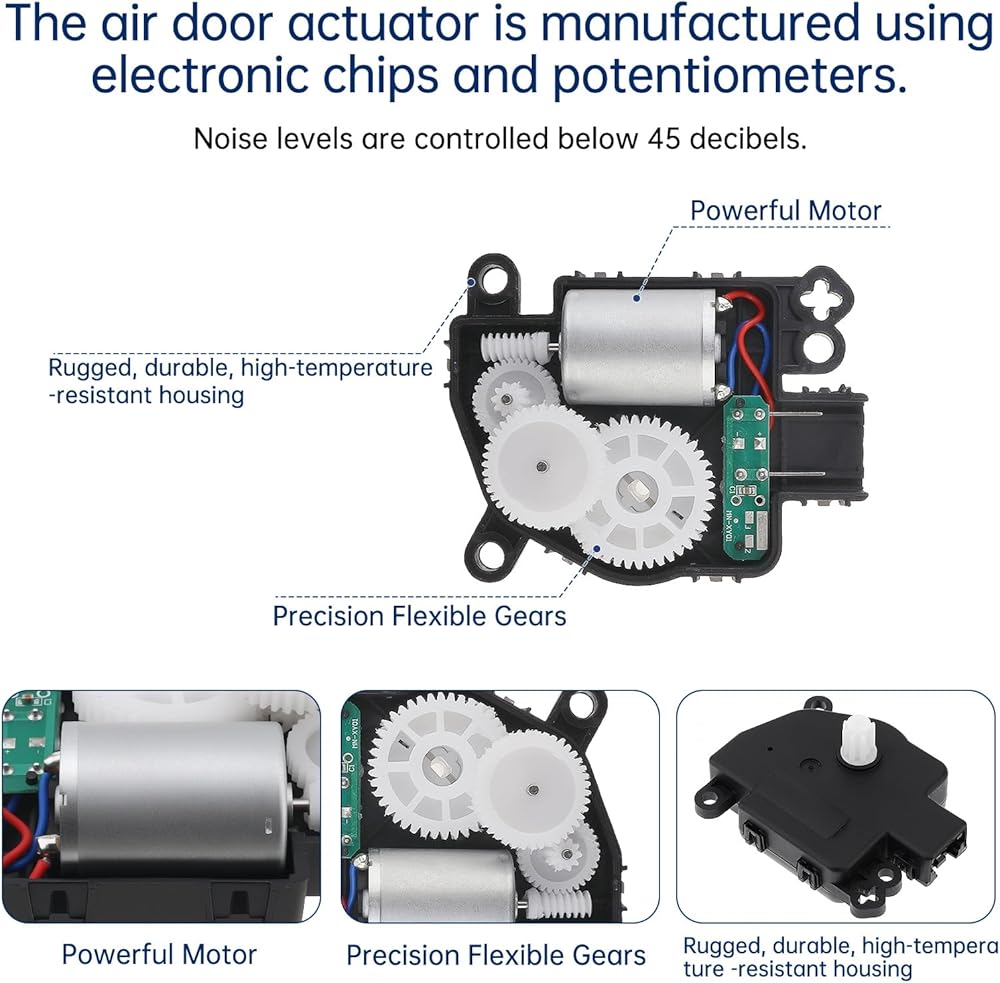 The air door actuator is manufactured using electronic chips and potentiometers.

Noise levels are controlled below 45 decibels.

Powerful Motor

Rugged, durable, high-temperature -resistant housing

Precision Flexible Gears

Powerful Motor

Precision Flexible Gears

Rugged, durable, high-tempera ture -resistant housing