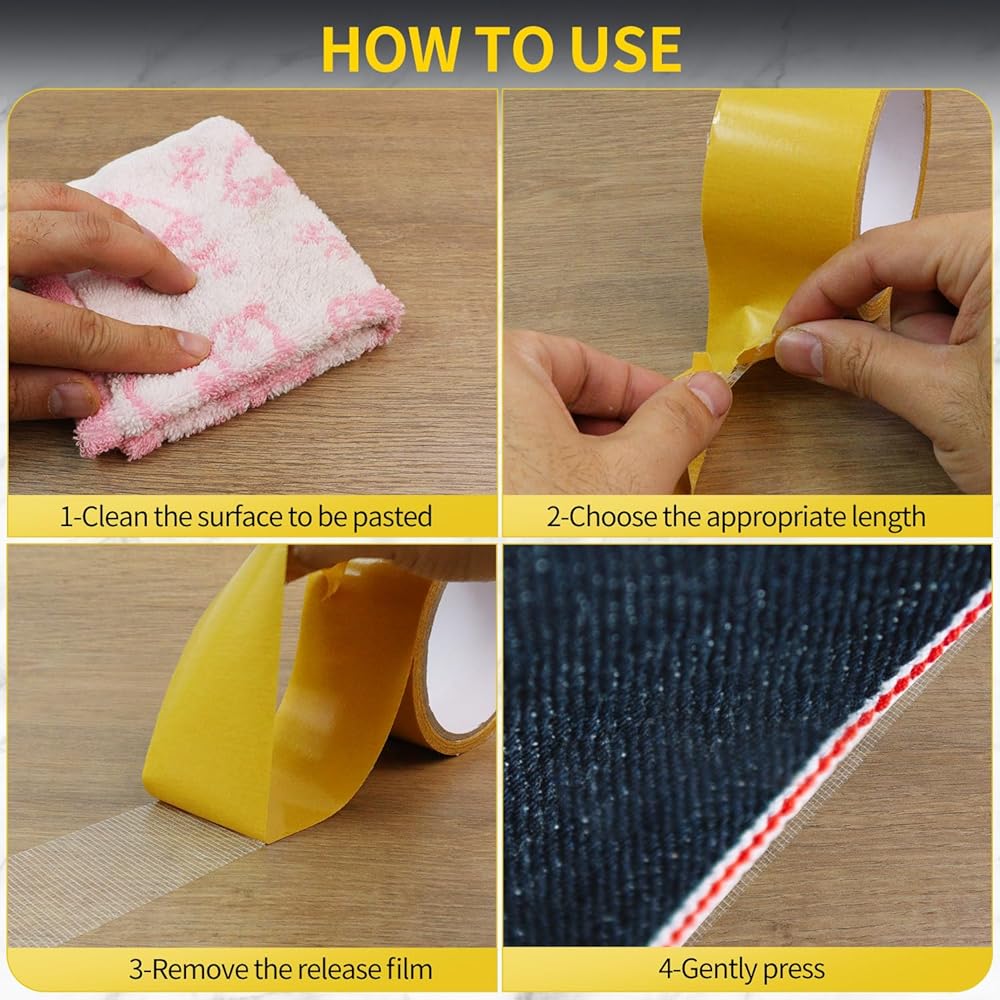 HOW TO USE

1-Clean the surface to be pasted

2-Choose the appropriate length

3-Remove the release film

4-Gently press