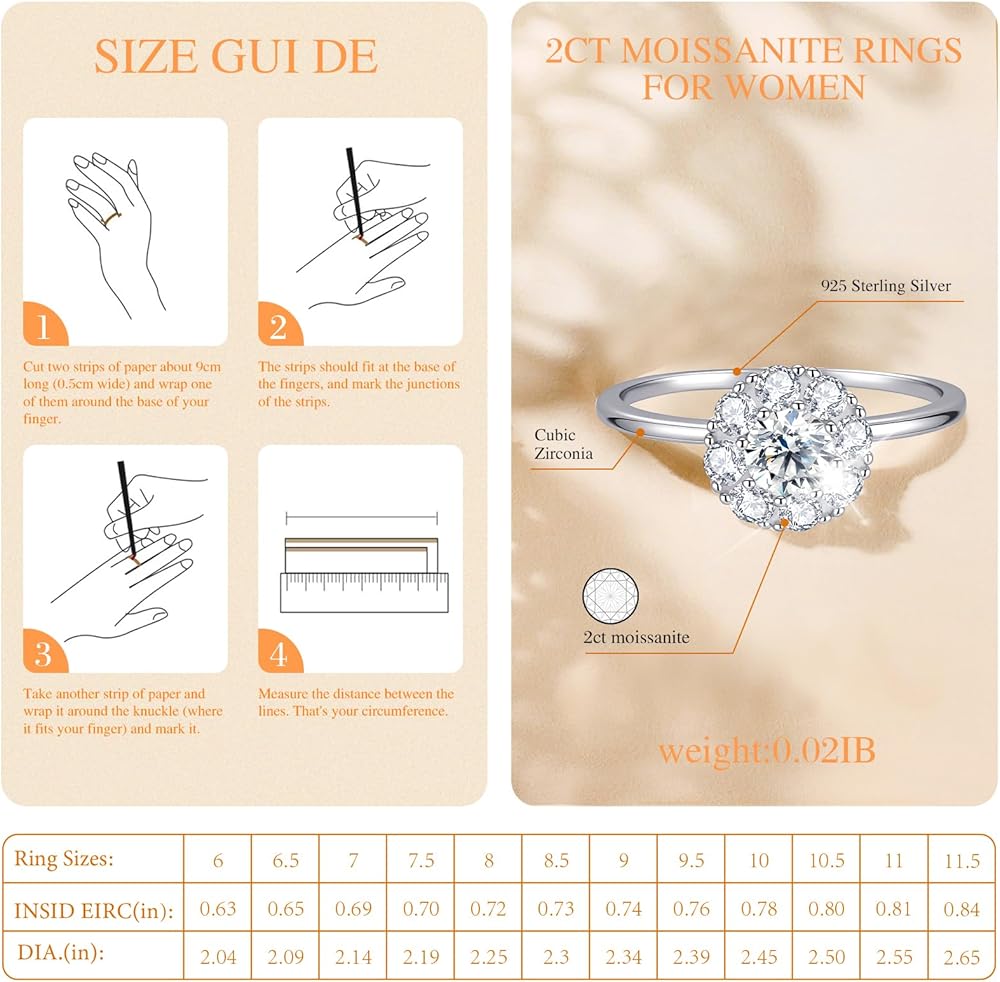 SIZE GUI DE

1

Cut two strips of paper about 9cm long (0.5cm wide) and wrap one of them around the base of your finger.

2

The strips should fit at the base of the fingers, and mark the junctions of the strips.

3

Take another strip of paper and wrap it around the knuckle (where it fits your finger) and mark it.

4

Measure the distance between the lines. That's your circumference.

2CT MOISSANITE RINGS FOR WOMEN

925 Sterling Silver

Cubic Zirconia

2ct moissanite

weight:0.02IB

| Ring Sizes: | 6 | 6.5 | 7 | 7.5 | 8 | 8.5 | 9 | 9.5 | 10 | 10.5 | 11 | 11.5 |
|---|---|---|---|---|---|---|---|---|---|---|---|---|
| INSID EIRC(in): | 0.63 | 0.65 | 0.69 | 0.70 | 0.72 | 0.73 | 0.74 | 0.76 | 0.78 | 0.80 | 0.81 | 0.84 |
| DIA.(in): | 2.04 | 2.09 | 2.14 | 2.19 | 2.25 | 2.3 | 2.34 | 2.39 | 2.45 | 2.50 | 2.55 | 2.65 |