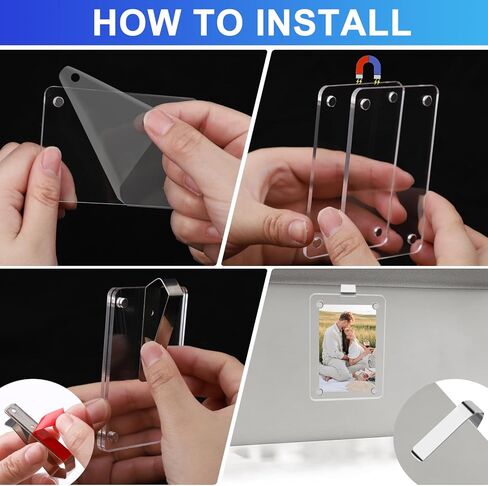 HOW TO INSTALL