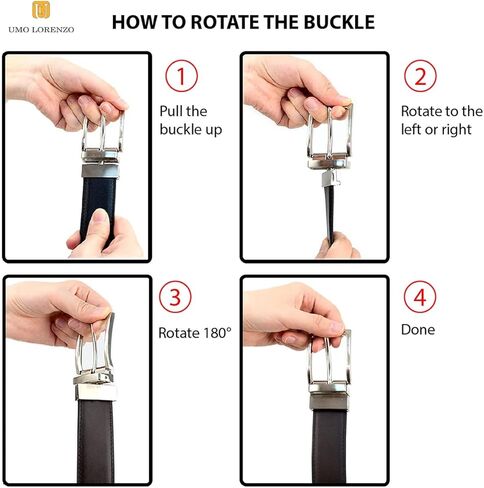 UMO LORENZO

HOW TO ROTATE THE BUCKLE

1
Pull the buckle up

2
Rotate to the left or right

3
Rotate 180°

4
Done